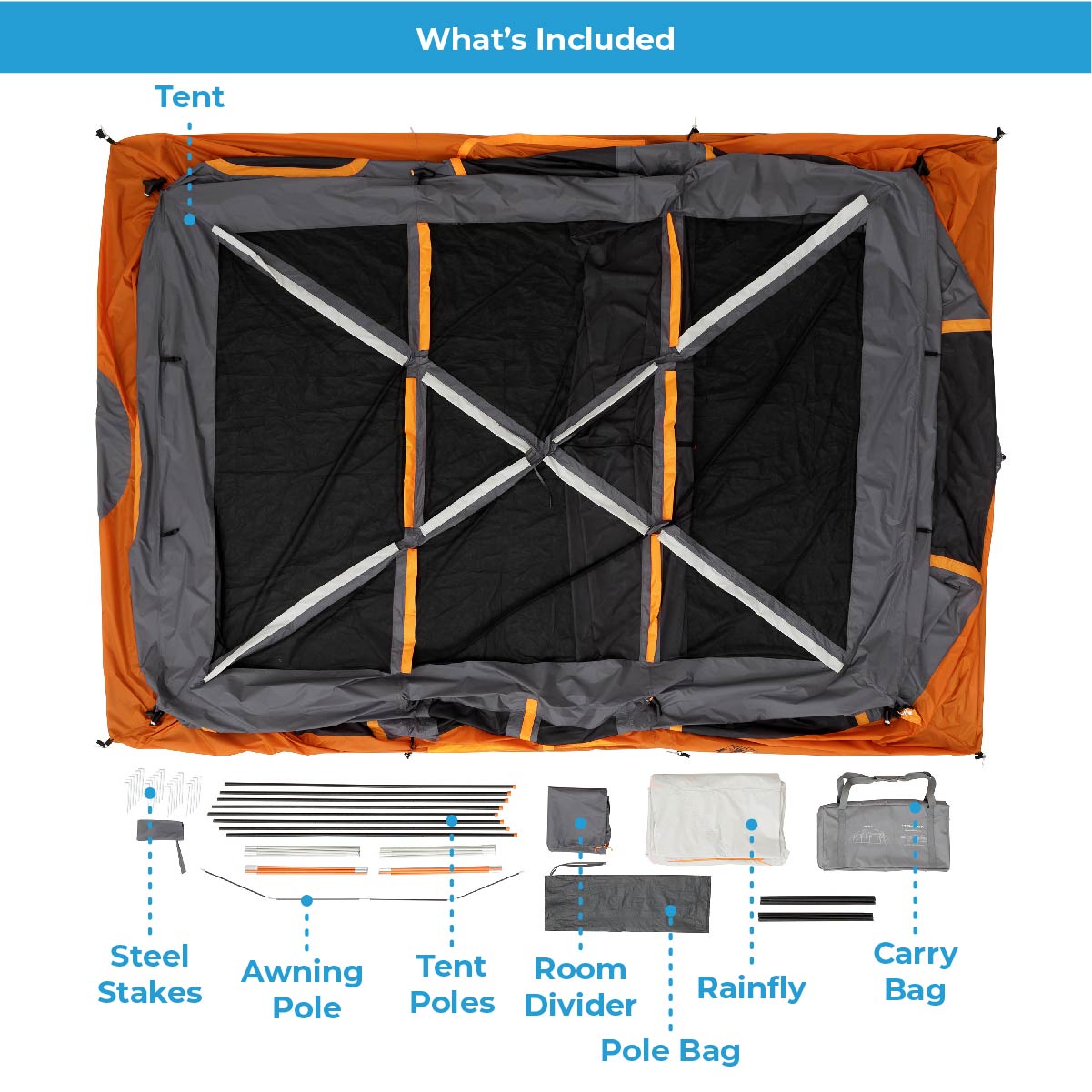 What's Included

Tent

Steel Stakes

Awning Pole

Tent Poles

Room Divider

Pole Bag

Rainfly

Carry Bag