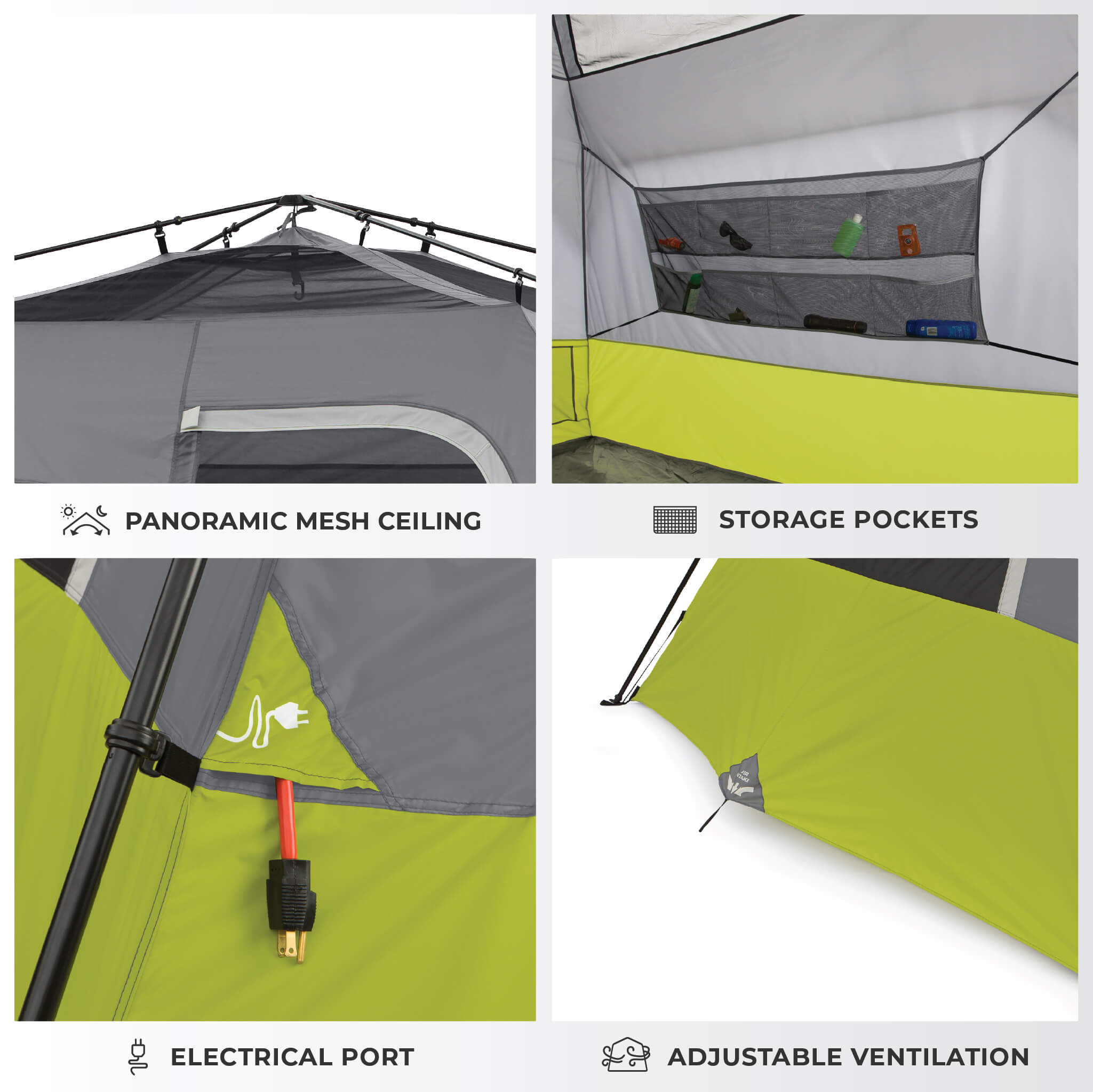 PANORAMIC MESH CEILING

STORAGE POCKETS

AIR STAKE

ELECTRICAL PORT

ADJUSTABLE VENTILATION