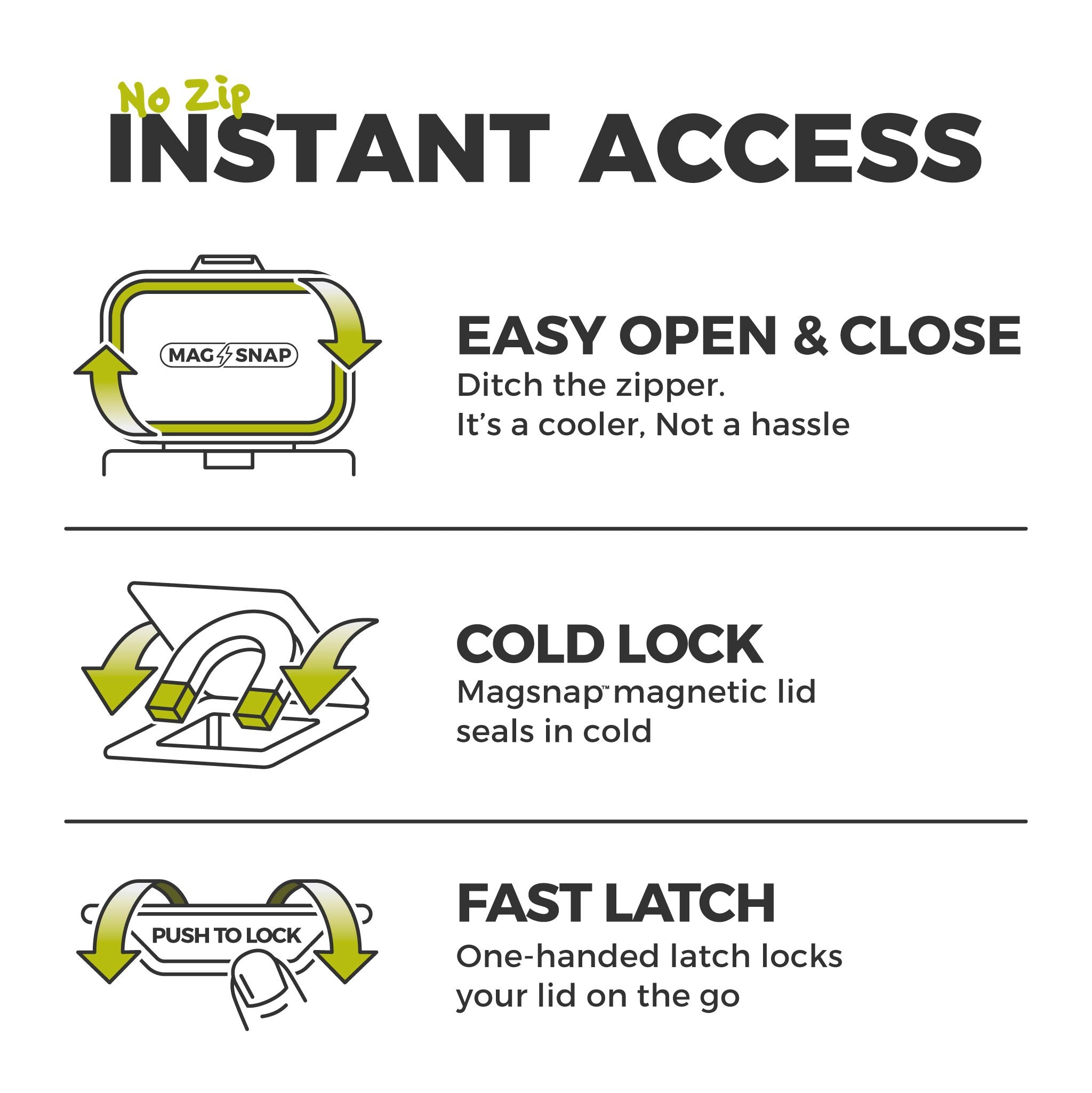 No Zip
INSTANT ACCESS

MAG SNAP

EASY OPEN & CLOSE
Ditch the zipper.
It's a cooler, Not a hassle

COLD LOCK
Magsnap™ magnetic lid seals in cold

PUSH TO LOCK

FAST LATCH
One-handed latch locks your lid on the go