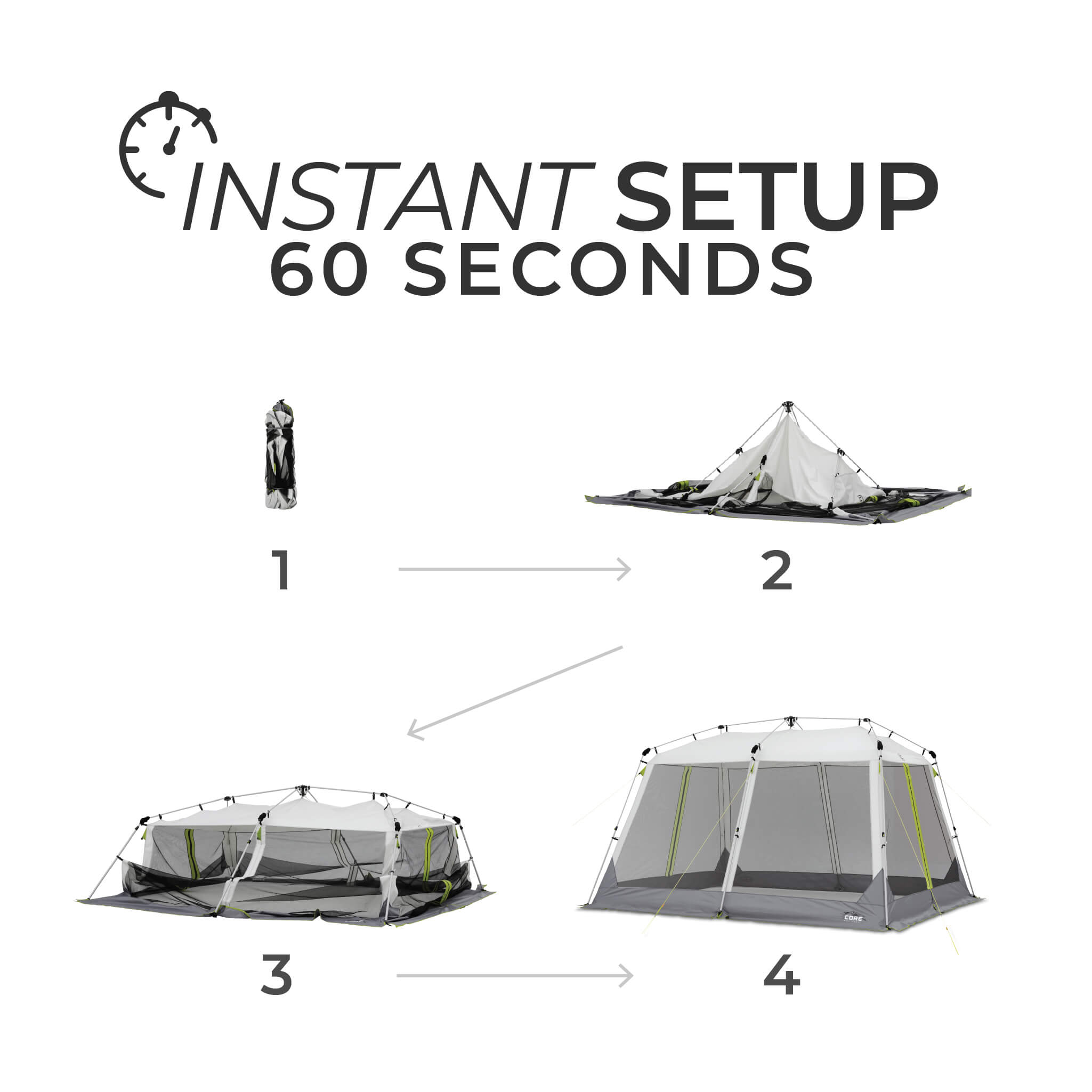 INSTANT SETUP
60 SECONDS

1

2

3

CORE

4