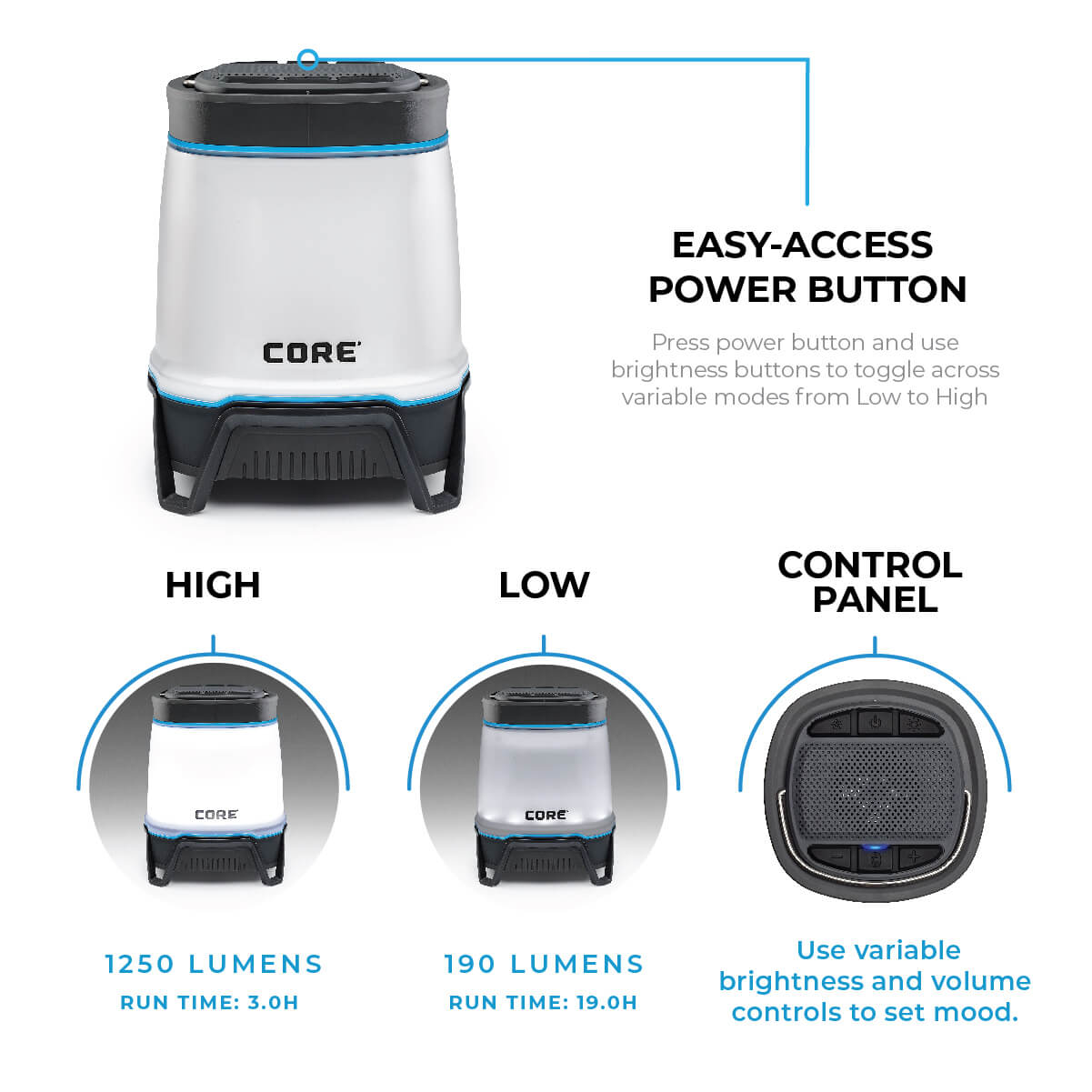 CORE

EASY-ACCESS POWER BUTTON

Press power button and use brightness buttons to toggle across variable modes from Low to High

HIGH

CORE

1250 LUMENS
RUN TIME: 3.0H

LOW

CORE

190 LUMENS
RUN TIME: 19.0H

CONTROL PANEL

Use variable brightness and volume controls to set mood.