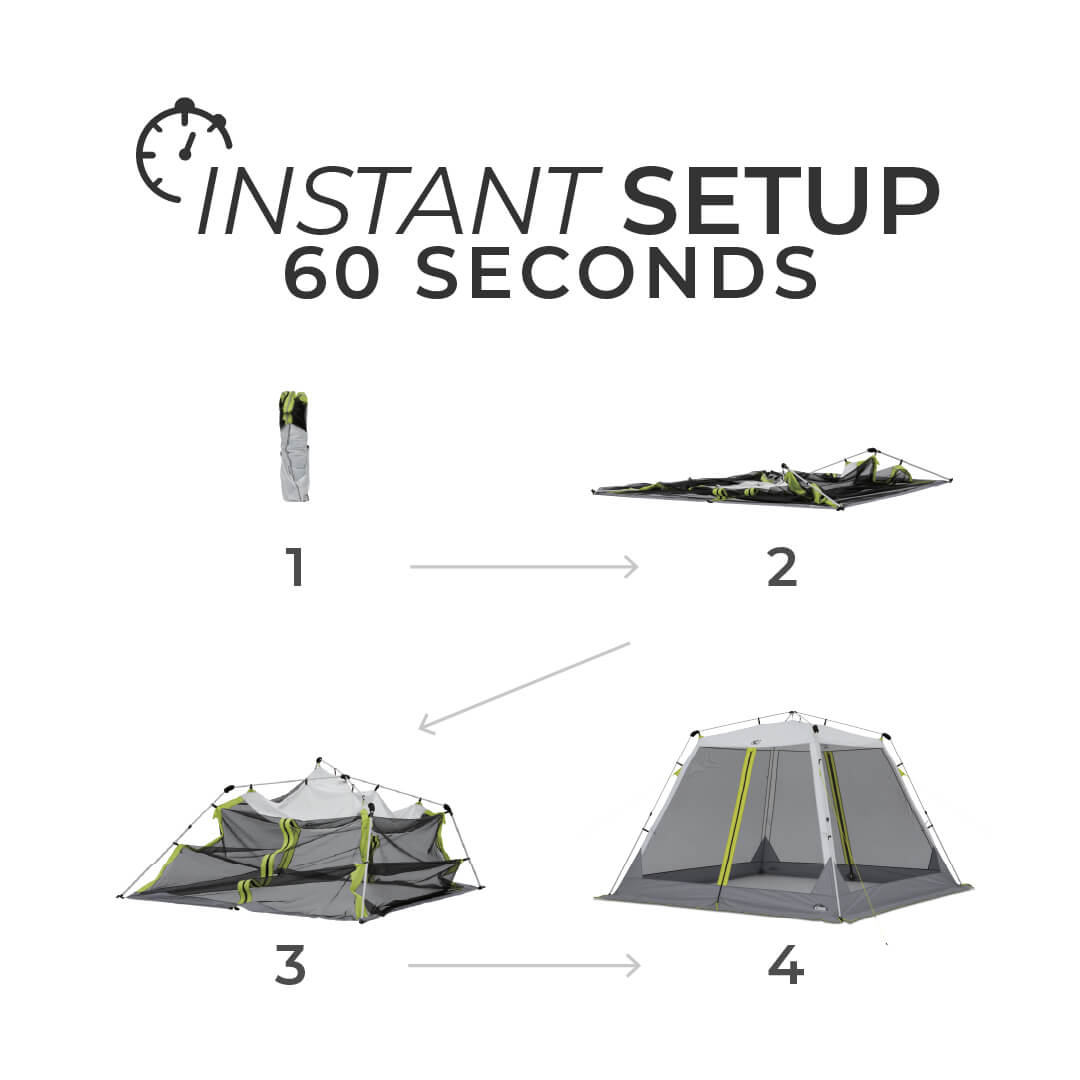 INSTANT SETUP
60 SECONDS

1

2

3

4