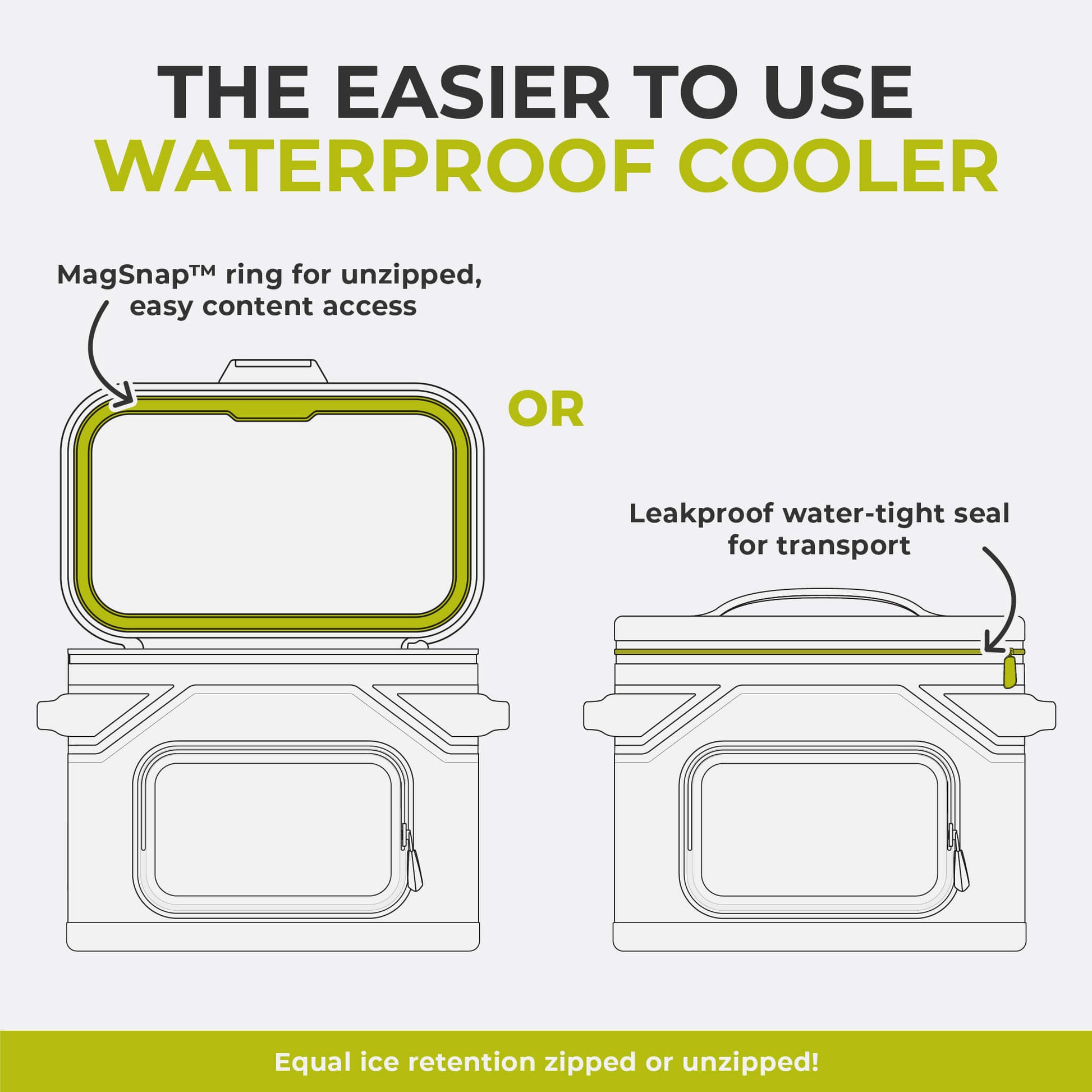 THE EASIER TO USE
WATERPROOF COOLER

MagSnap™ ring for unzipped, easy content access

OR

Leakproof water-tight seal for transport

Equal ice retention zipped or unzipped!