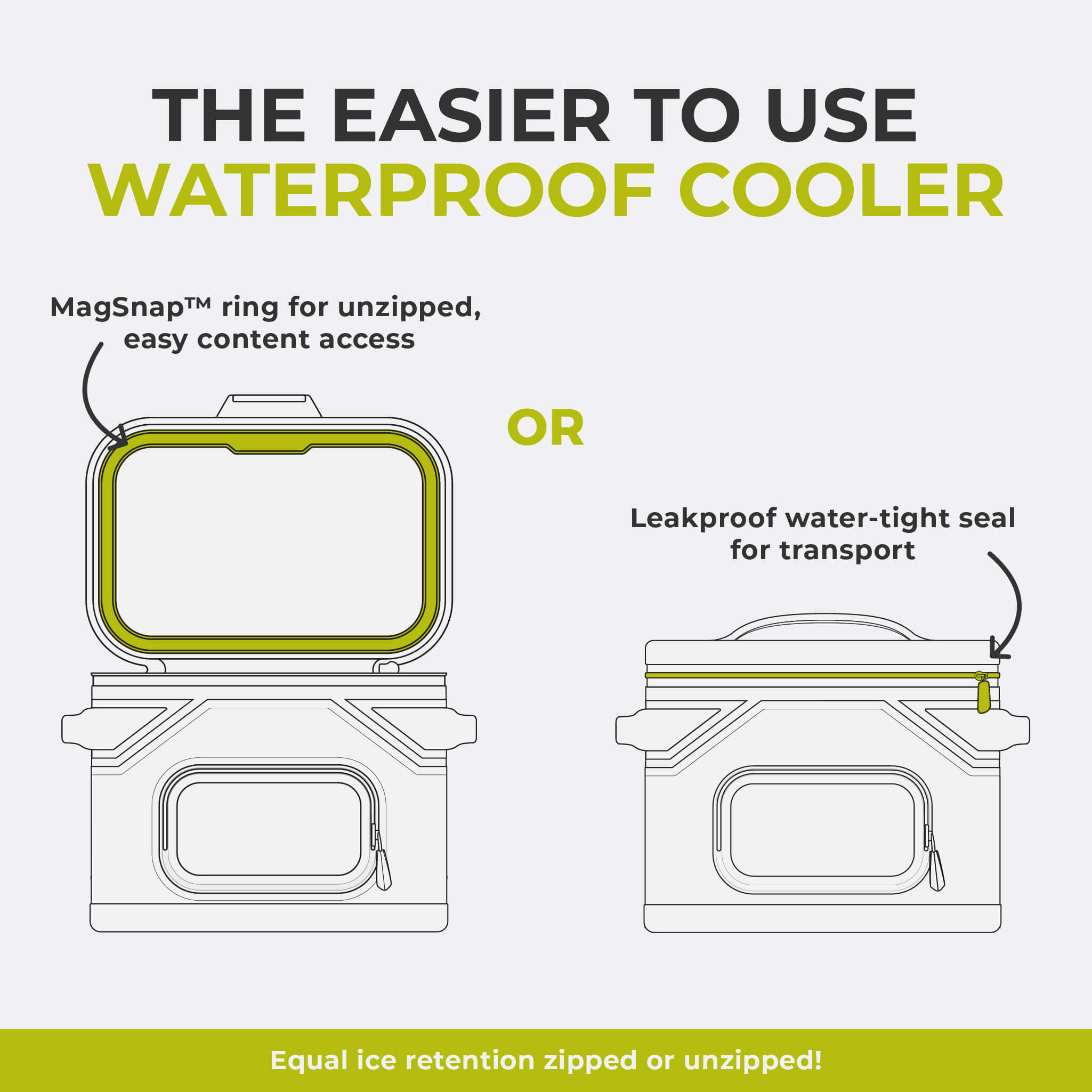 THE EASIER TO USE
WATERPROOF COOLER

MagSnap™ ring for unzipped, easy content access

OR

Leakproof water-tight seal for transport

Equal ice retention zipped or unzipped!