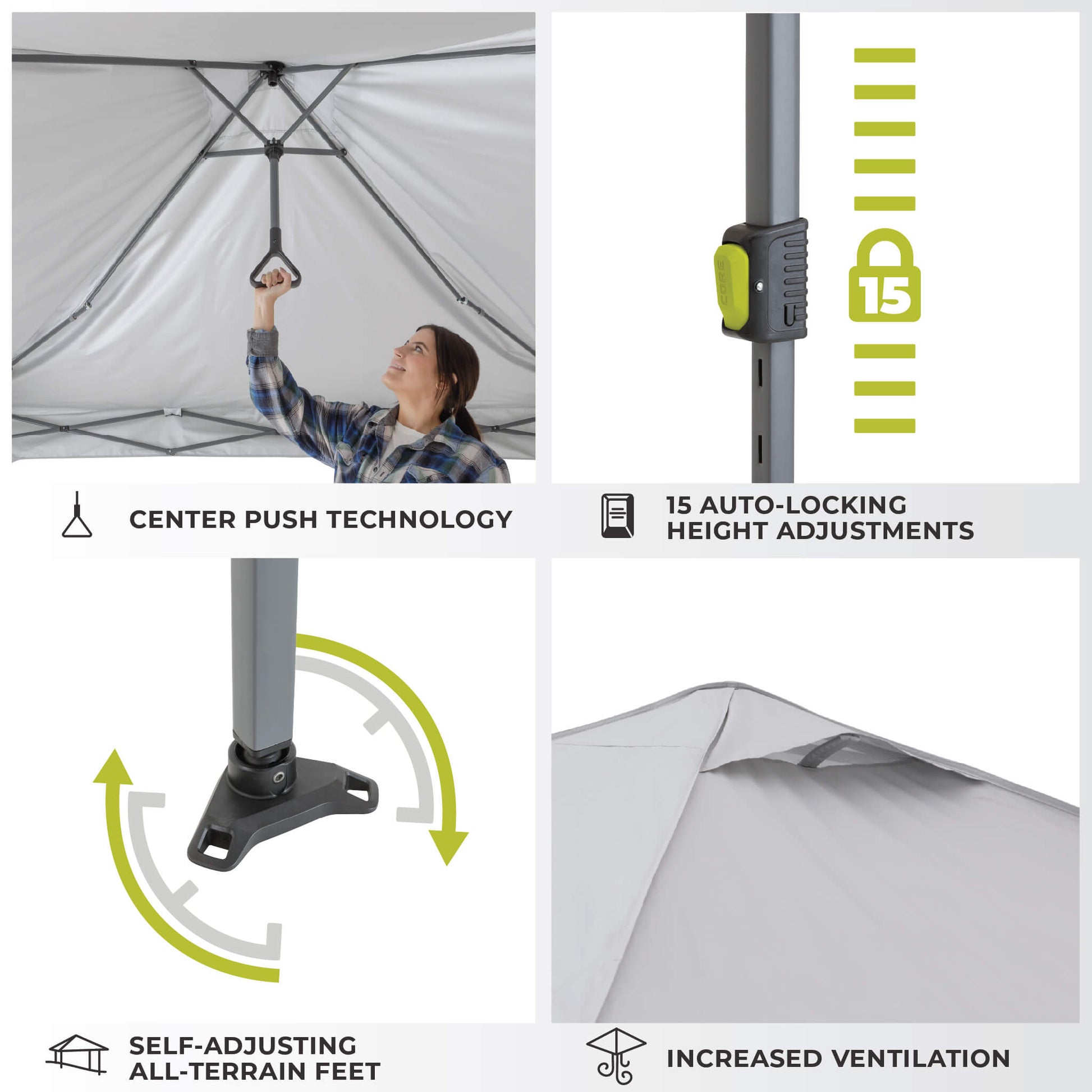 CORE

15

CENTER PUSH TECHNOLOGY

15 AUTO-LOCKING HEIGHT ADJUSTMENTS

SELF-ADJUSTING ALL-TERRAIN FEET

INCREASED VENTILATION